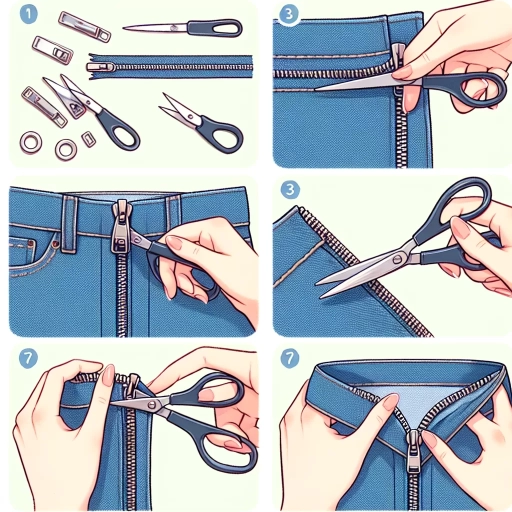 1

3

3

7

7