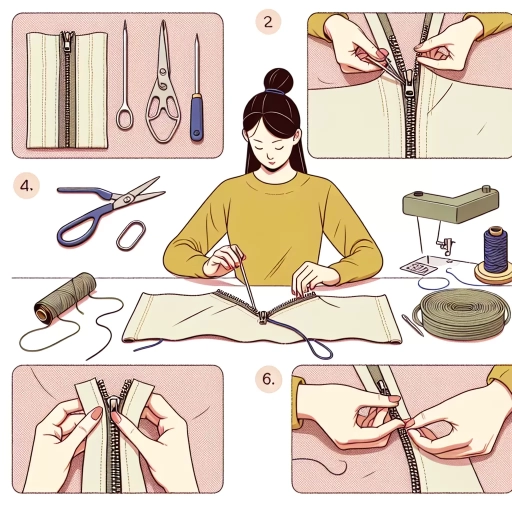 2

4.

6.