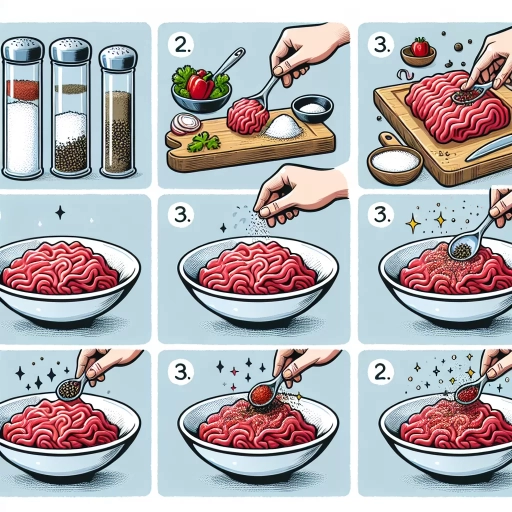 2.

3.

3.

3.

3.

2.