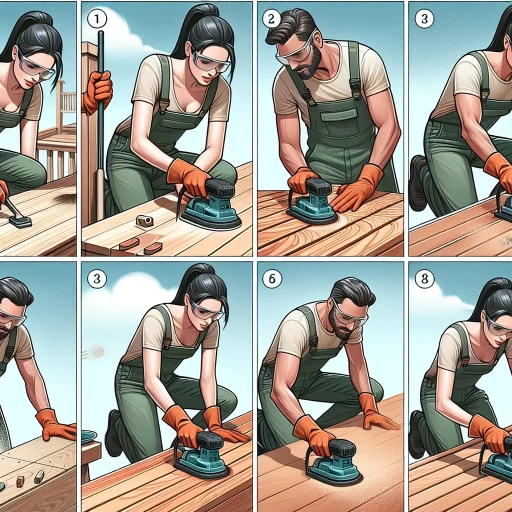 1

2

3

3

6

8