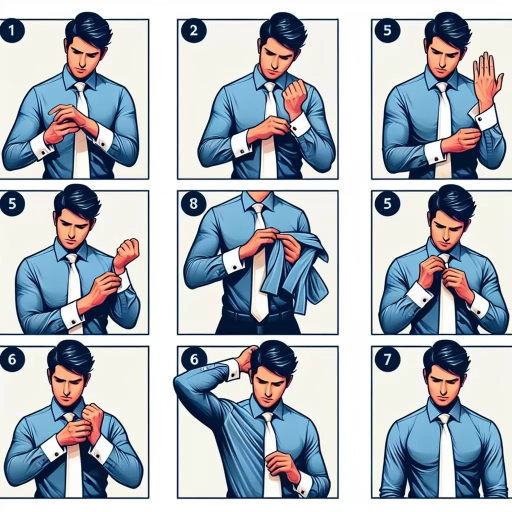 1

2

5

5

8

5

6

6

7