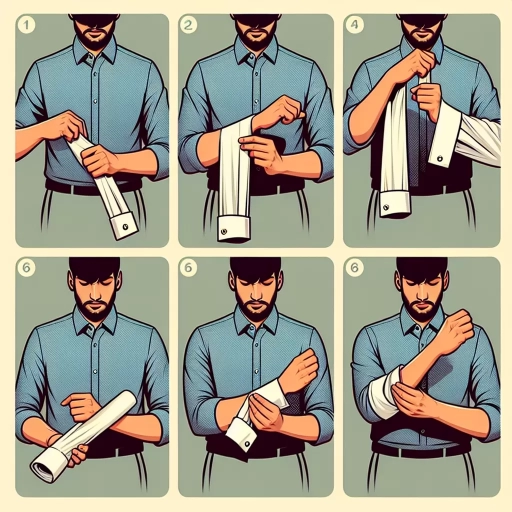 1

2

4

6

6

6