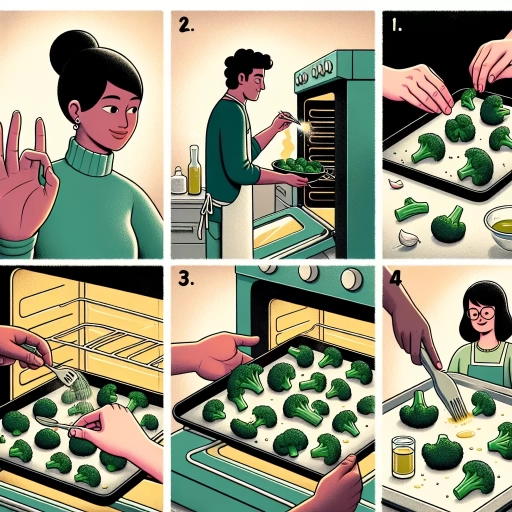 2.

1.

3.

4