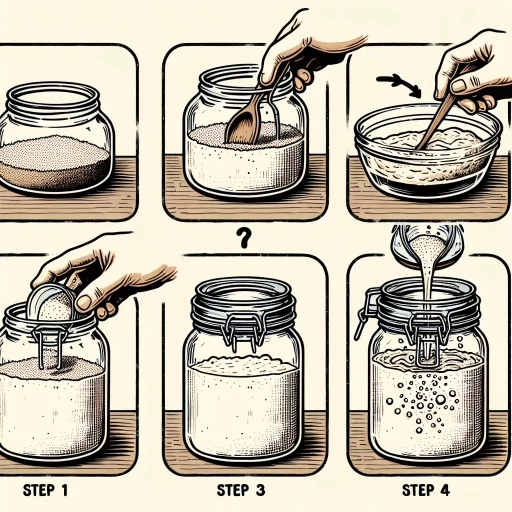 ?

STEP 1

STEP 3

STEP 4