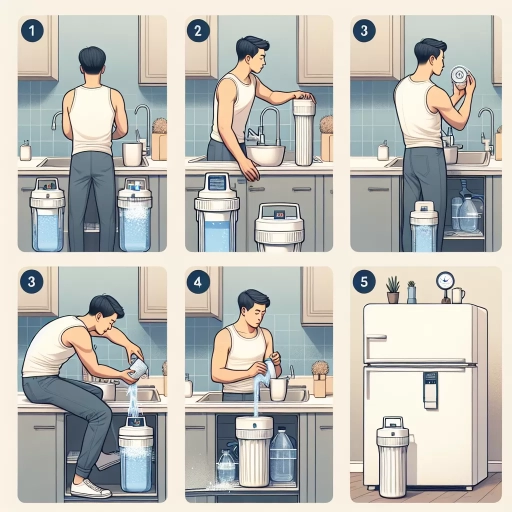 1

2

3

3

4

5