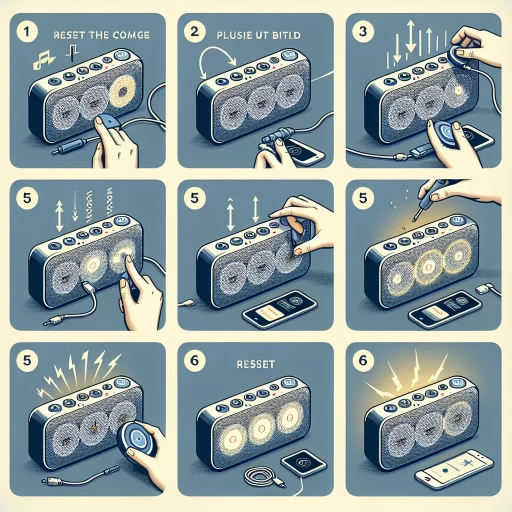 1

RESET THE COMGE

2

PLUSIE UT BITLD

3

5

5

5

5

6

RESSET

6