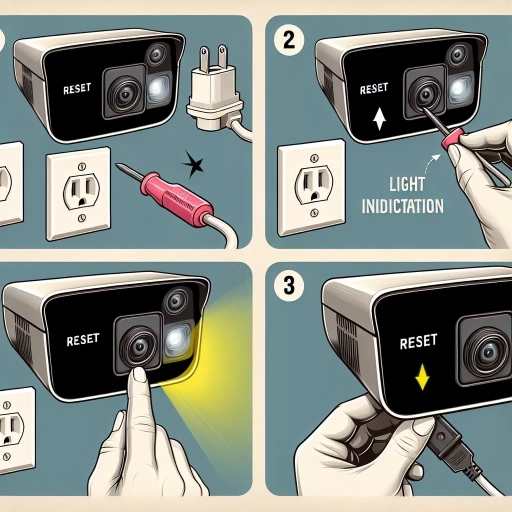 RESET

2

RESET

LIGHT INIDICTATION

RESET

3

RESET