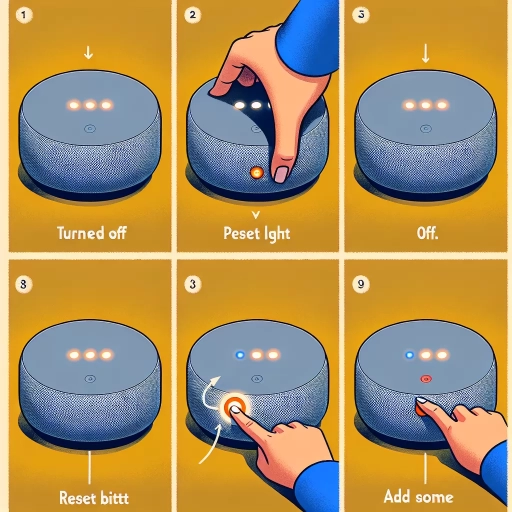 1

Turned off

2

Peset lght

3

Off.

8

Reset bittt

3

9

Add some