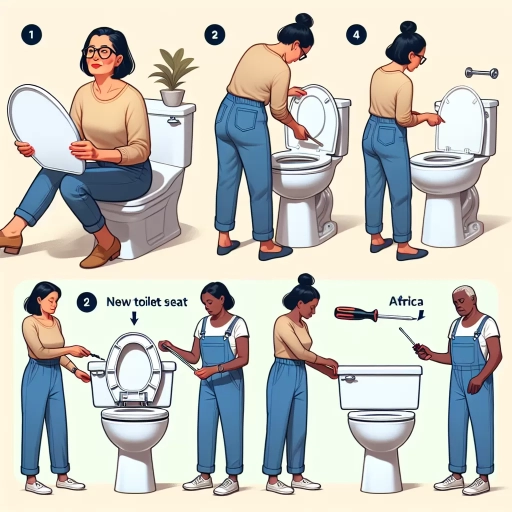 1

2

4

2 New toilet seat

Africa