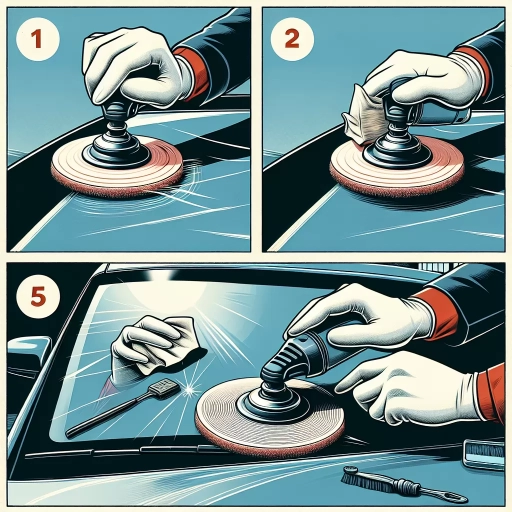 1

2

5