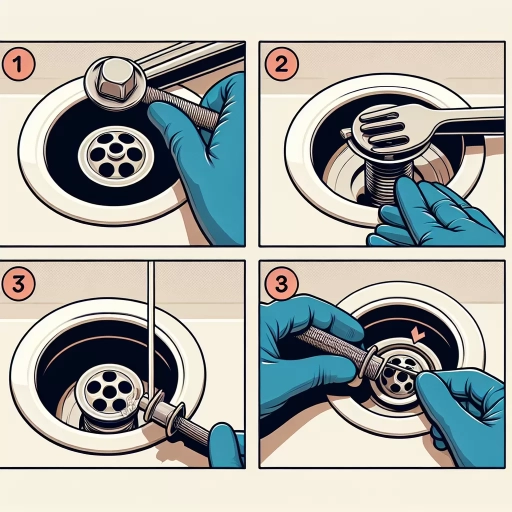 1

2

3

3