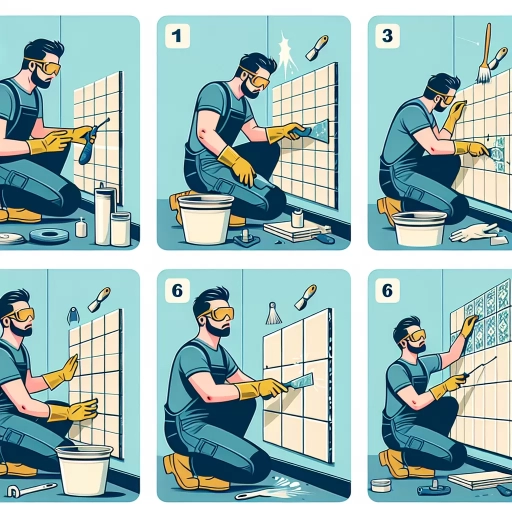 1

3

6

6