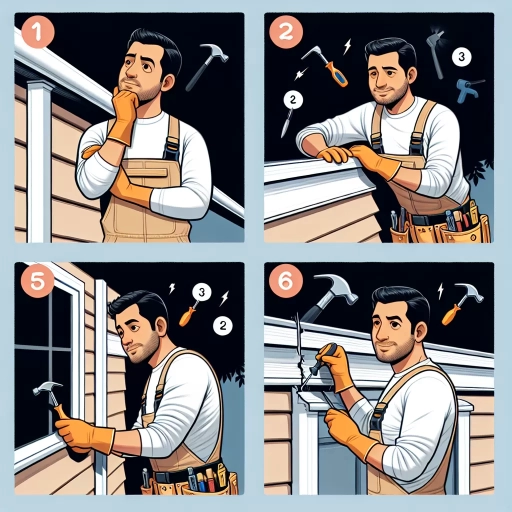 1

2

2

3

5

3

2

6