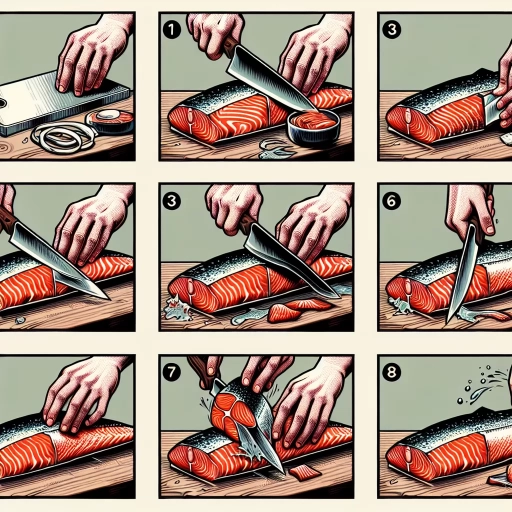 1

3

3

6

7

8