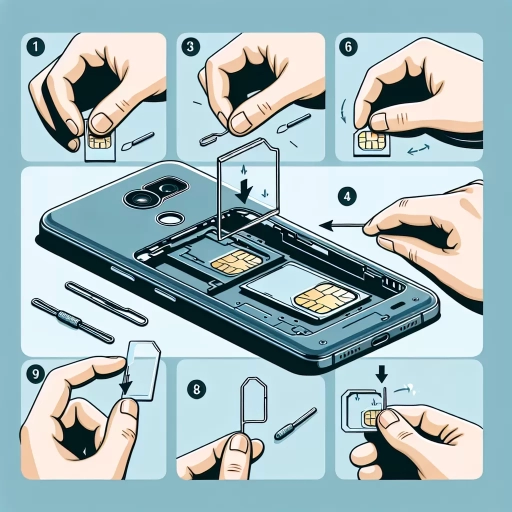 1

3

6

4

9

8