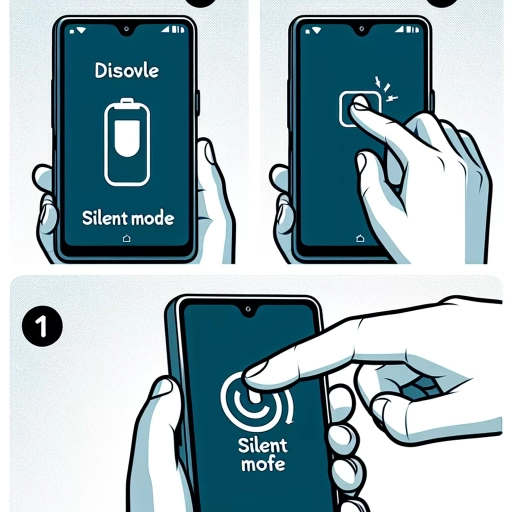 Disovle

Silent mode

1

Silent mofe