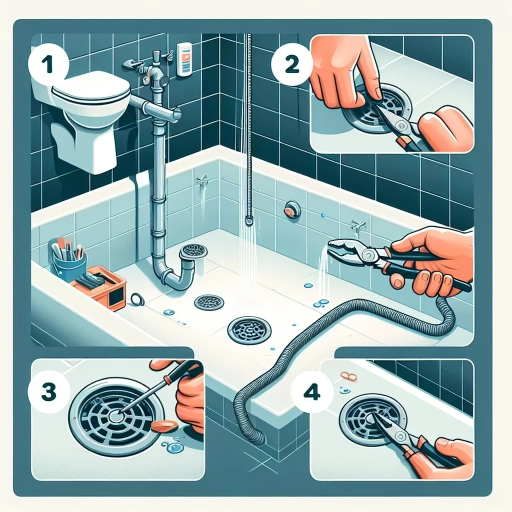 1

2

3

4