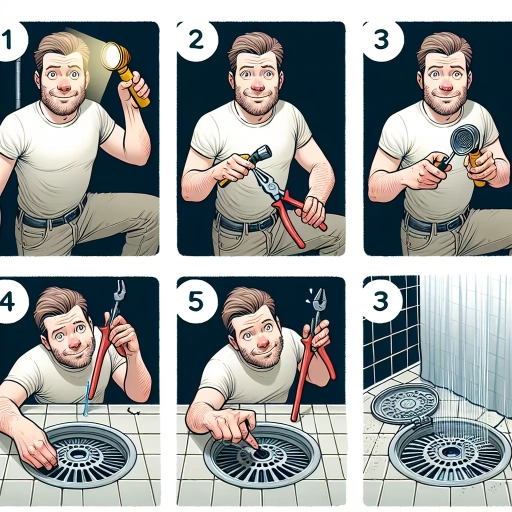 1

2

3

4

5

3