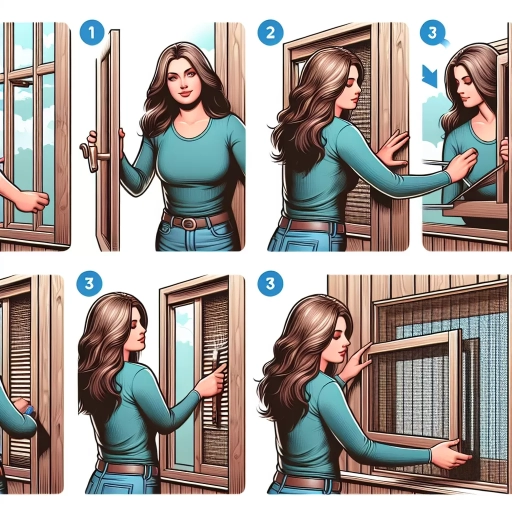 1

2

3

3

3