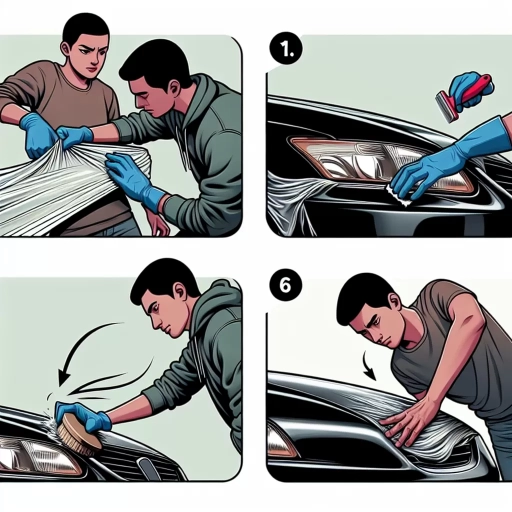 1.

6