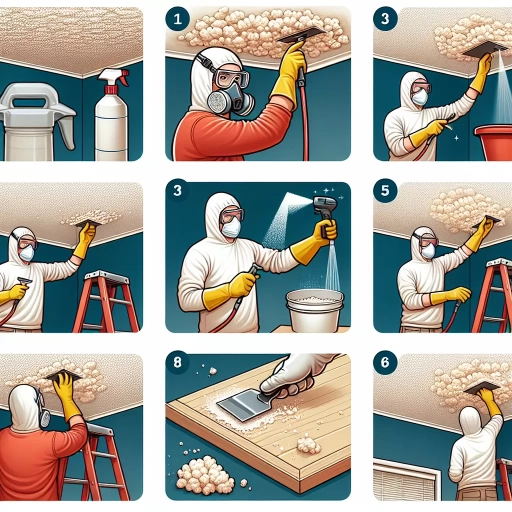 1

3

3

5

8

6