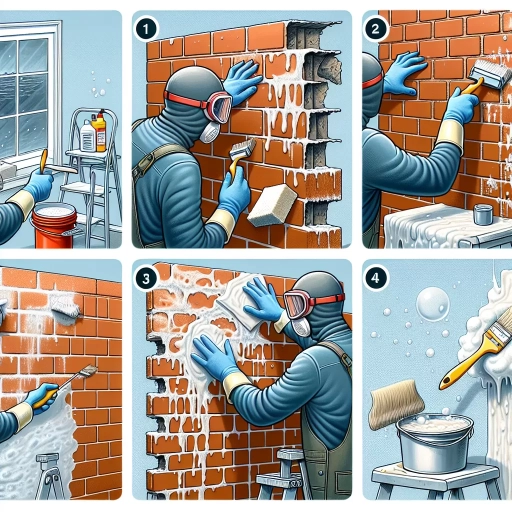 1

2

3

4