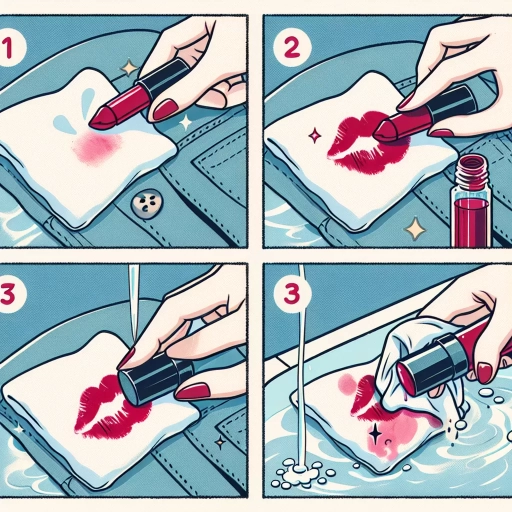 1

2

3

3