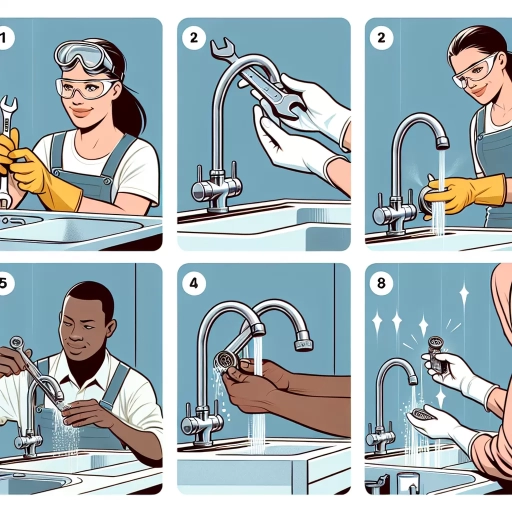 1

2

2

5

4

8