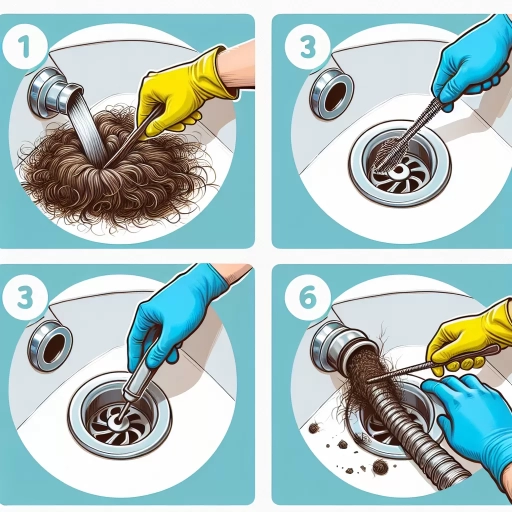 1

3

3

6