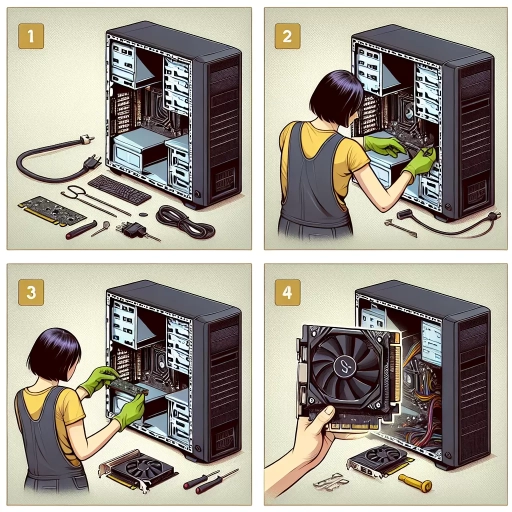 1

2

3

4