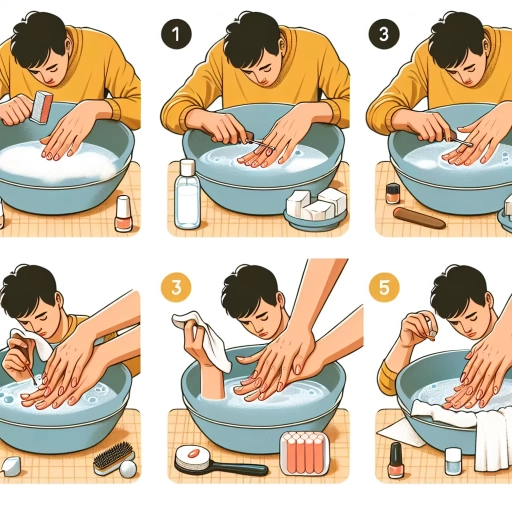 1

3

3

5