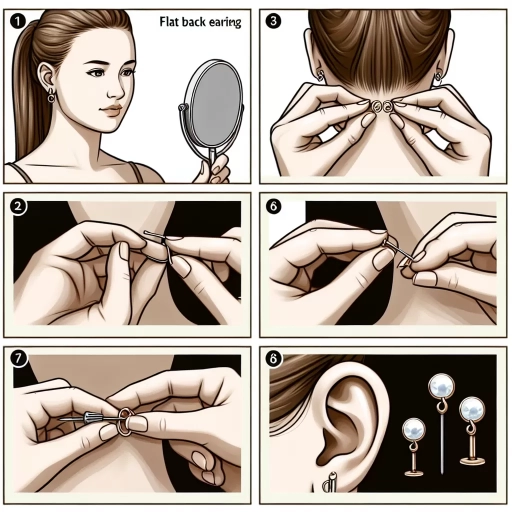 1

Flat back earing

3

2

6

7

6