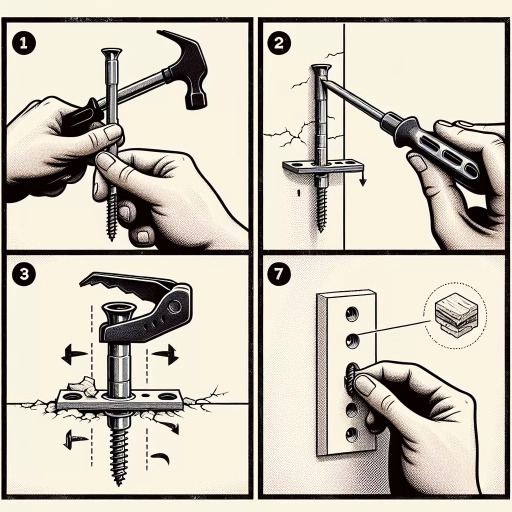 1

2

1

3

7