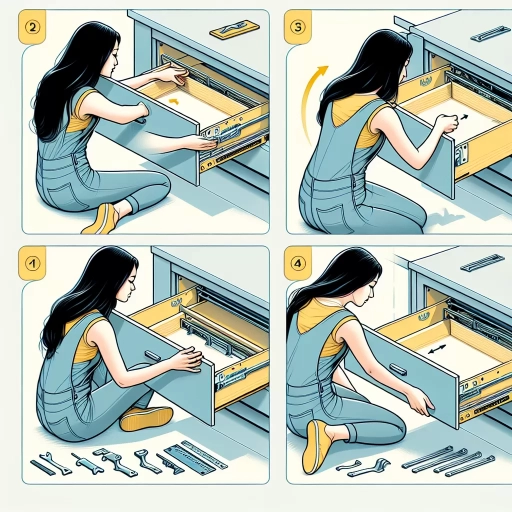 2

3

1

4