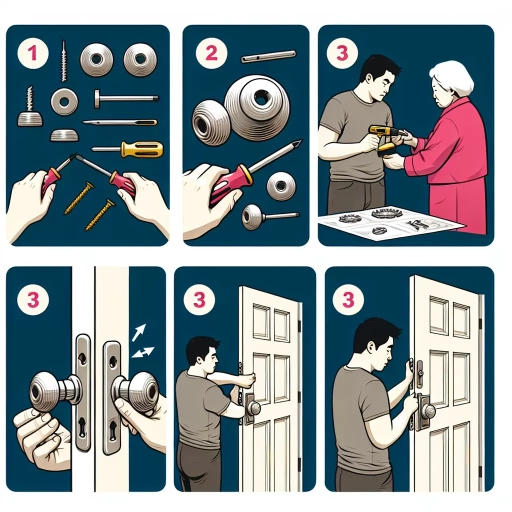 1

2

3

3

3

3