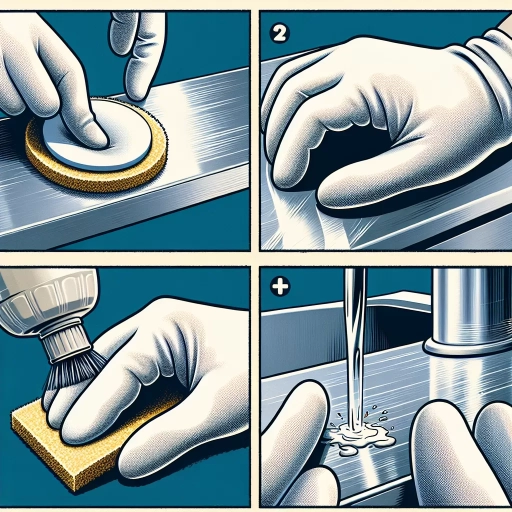 2

+