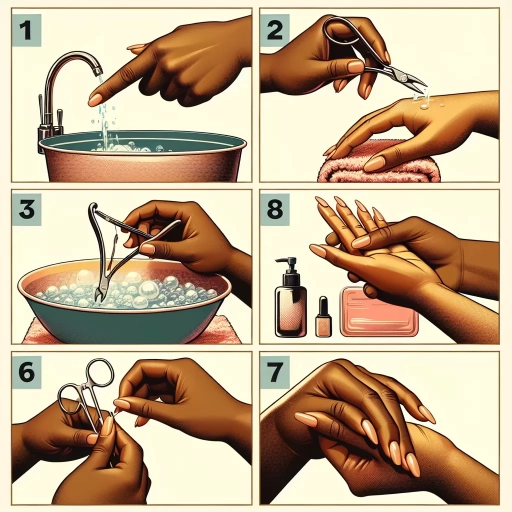 1

2

3

8

6

7