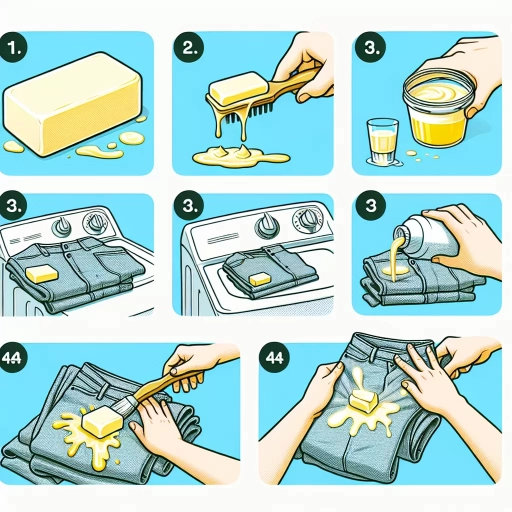 1.

2.

3.

3.

3.

3

44

44