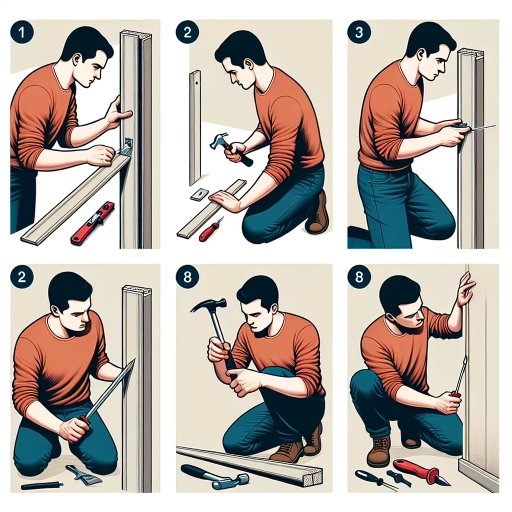 1

2

3

2

8

8