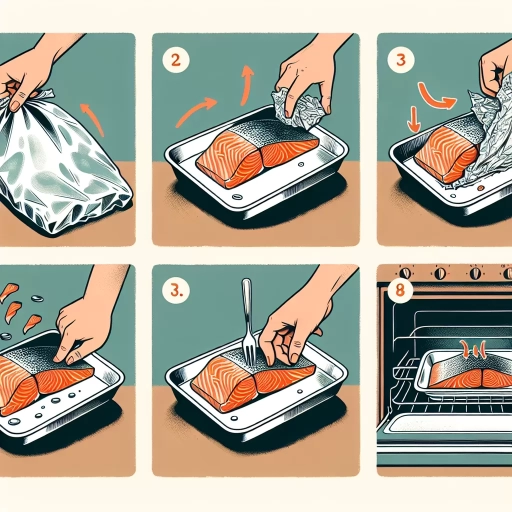 2

3

3.

8