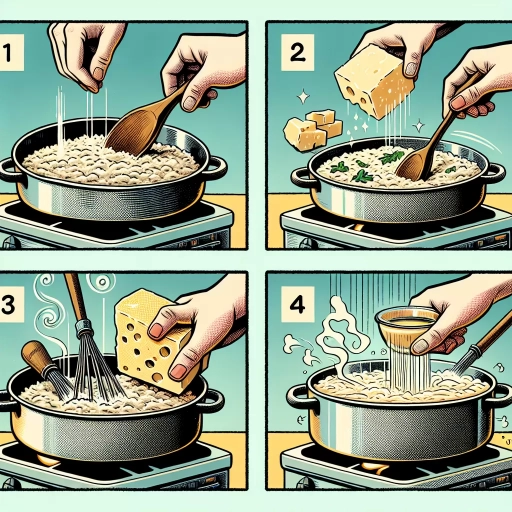 1

2

3

4