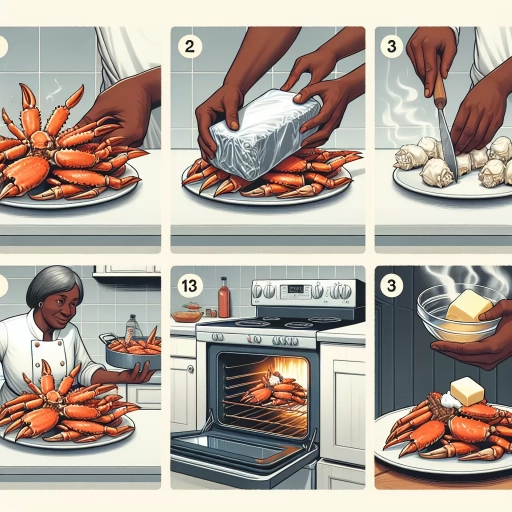 2

3

13

3