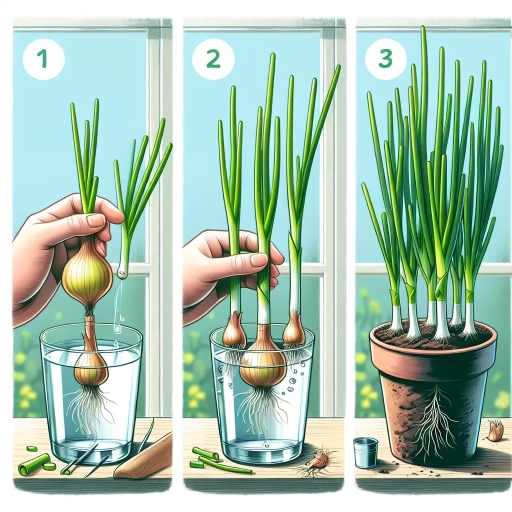 1

2

3