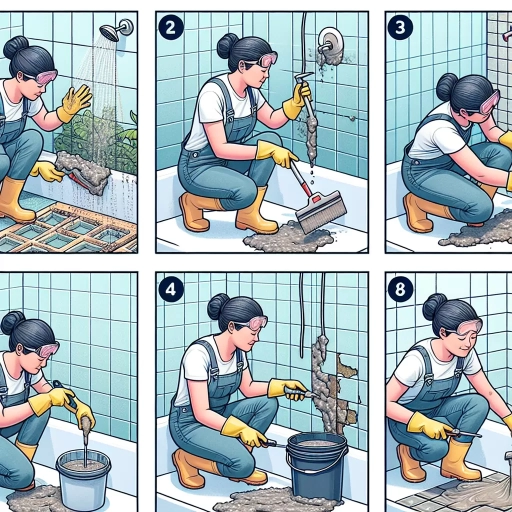 2

3

4

8