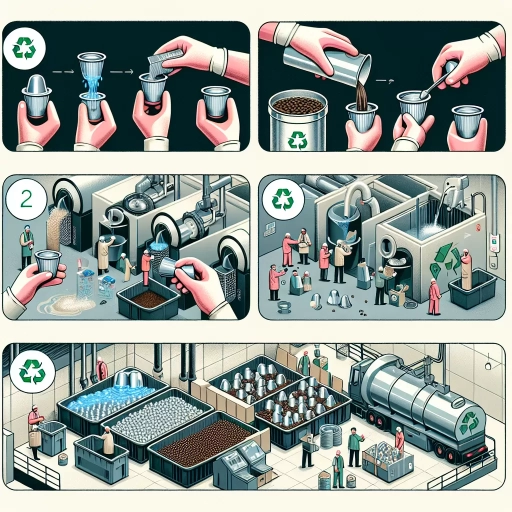 2