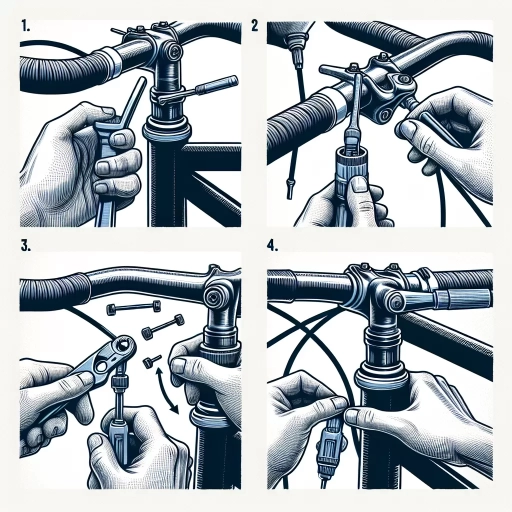 1.

2

3.

4.