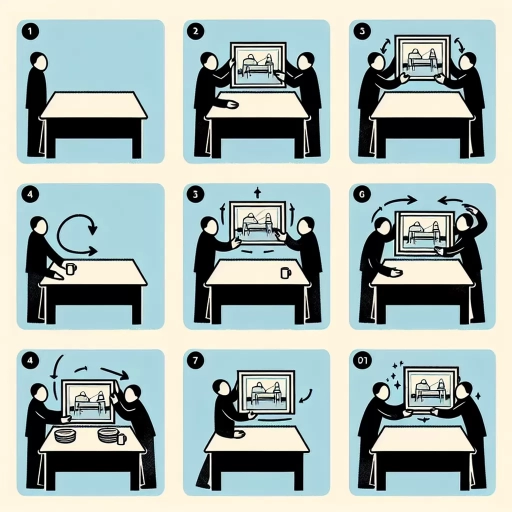 1

2

3

4

3

6

4

7

01