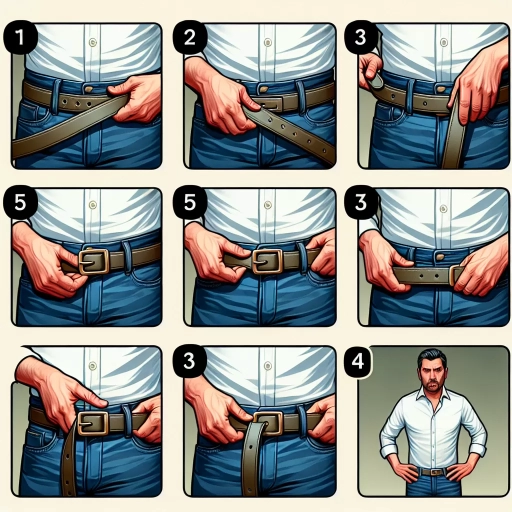 1

2

3

5

5

3

3

4