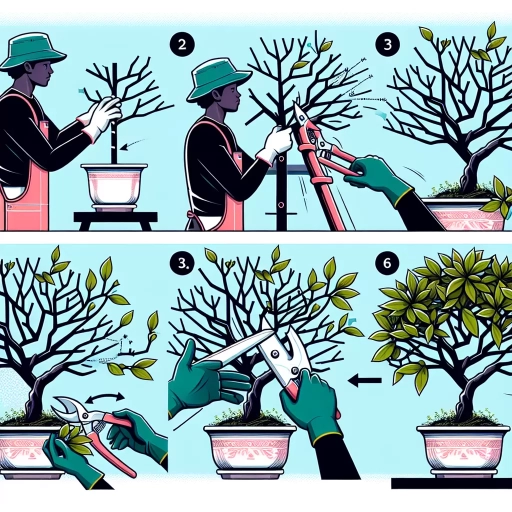 2

3

3.

6