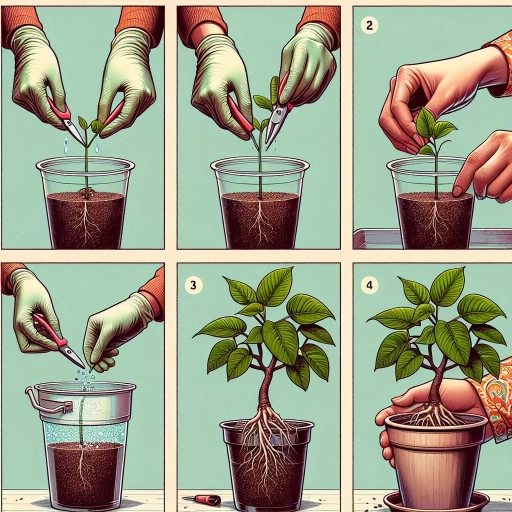 2

3

4